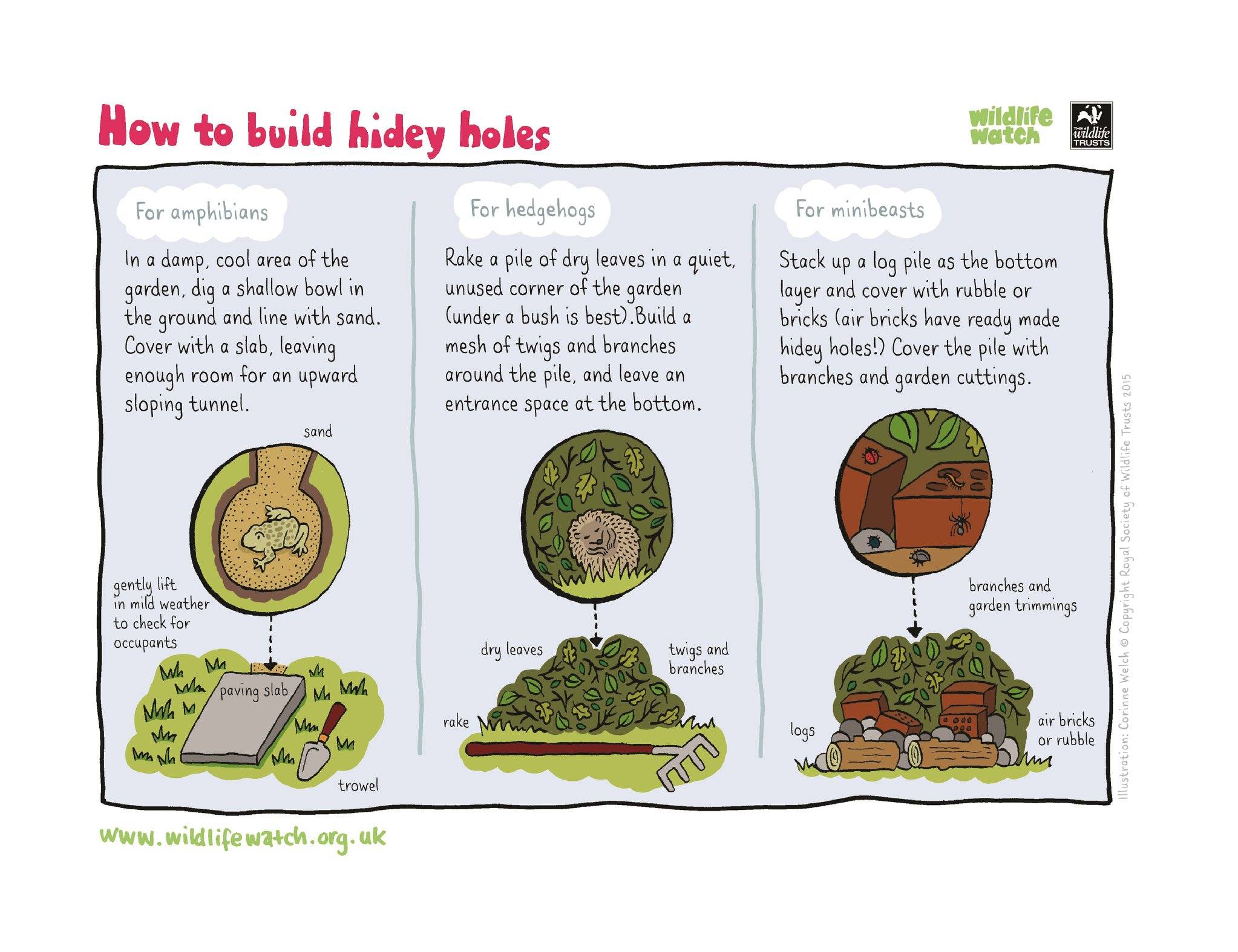 How to build hidey holes

wildlife watch

THE wildlife TRUSTS

For amphibians

In a damp, cool area of the garden, dig a shallow bowl in the ground and line with sand. Cover with a slab, leaving enough room for an upward sloping tunnel.

sand

gently lift in mild weather to check for occupants

paving slab

trowel

For hedgehogs

Rake a pile of dry leaves in a quiet, unused corner of the garden (under a bush is best).Build a mesh of twigs and branches around the pile, and leave an entrance space at the bottom.

dry leaves

twigs and branches

rake

For minibeasts

Stack up a log pile as the bottom layer and cover with rubble or bricks (air bricks have ready made hidey holes!) Cover the pile with branches and garden cuttings.

branches and garden trimmings

logs

air bricks or rubble

Illustration: Corinne Welch © Copyright Royal Society of Wildlife Trusts 2015

www.wildlifewatch.org.uk